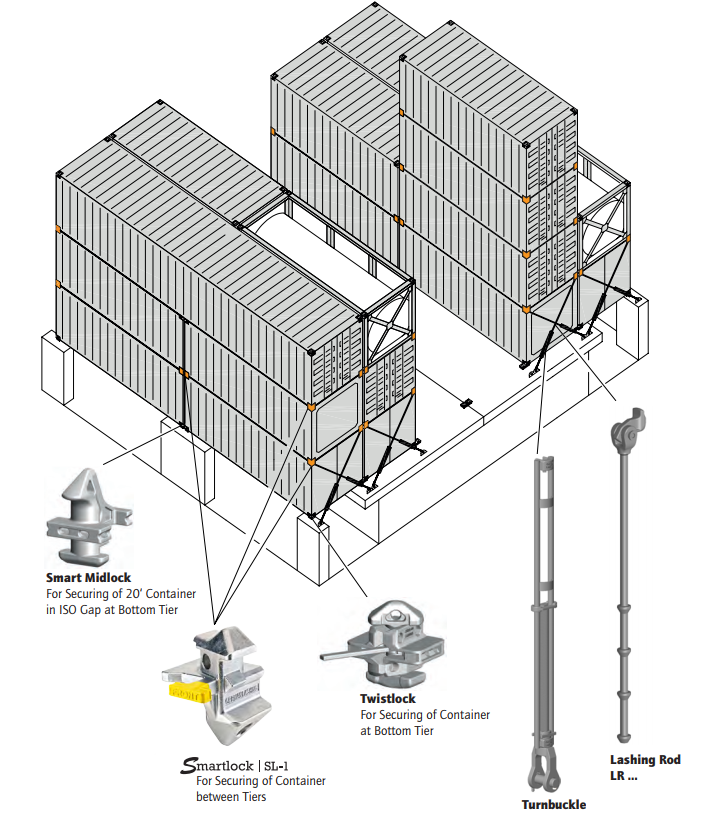 Smart Midlock
For Securing of 20' Container in ISO Gap at Bottom Tier

Smartlock | SL-1
For Securing of Container between Tiers

Twistlock
For Securing of Container at Bottom Tier

Turnbuckle

Lashing Rod
LR ...