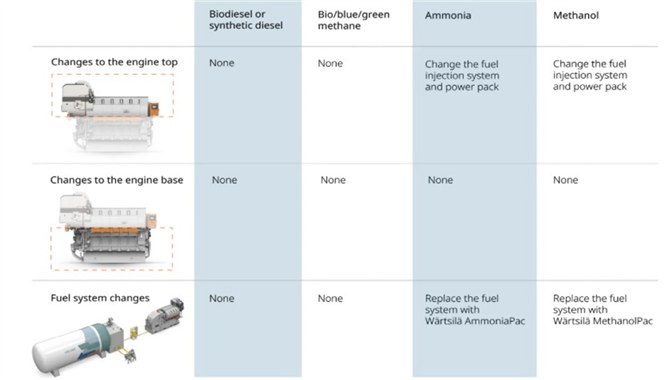 |  | Biodiesel or synthetic diesel | Bio/blue/green methane | Ammonia | Methanol |
|---|---|---|---|---|
| Changes to the engine top | None | None | Change the fuel injection system and power pack | Change the fuel injection system and power pack |
| Changes to the engine base | None | None | None | None |
| Fuel system changes | None | None | Replace the fuel system with Wärtsilä AmmoniaPac | Replace the fuel system with Wärtsilä MethanolPac |