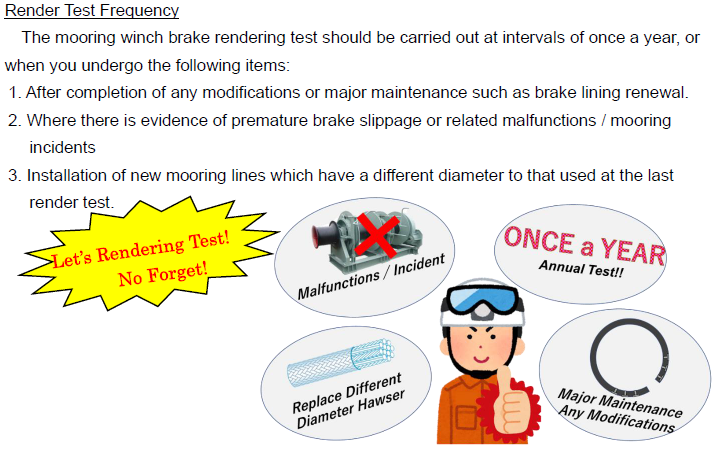 Render Test Frequency

The mooring winch brake rendering test should be carried out at intervals of once a year, or when you undergo the following items:

1. After completion of any modifications or major maintenance such as brake lining renewal.
2. Where there is evidence of premature brake slippage or related malfunctions / mooring incidents
3. Installation of new mooring lines which have a different diameter to that used at the last render test.

Let's Rendering Test! No Forget!

Malfunctions / Incident

ONCE a YEAR
Annual Test!!

Replace Different Diameter Hawser

Major Maintenance
Any Modifications